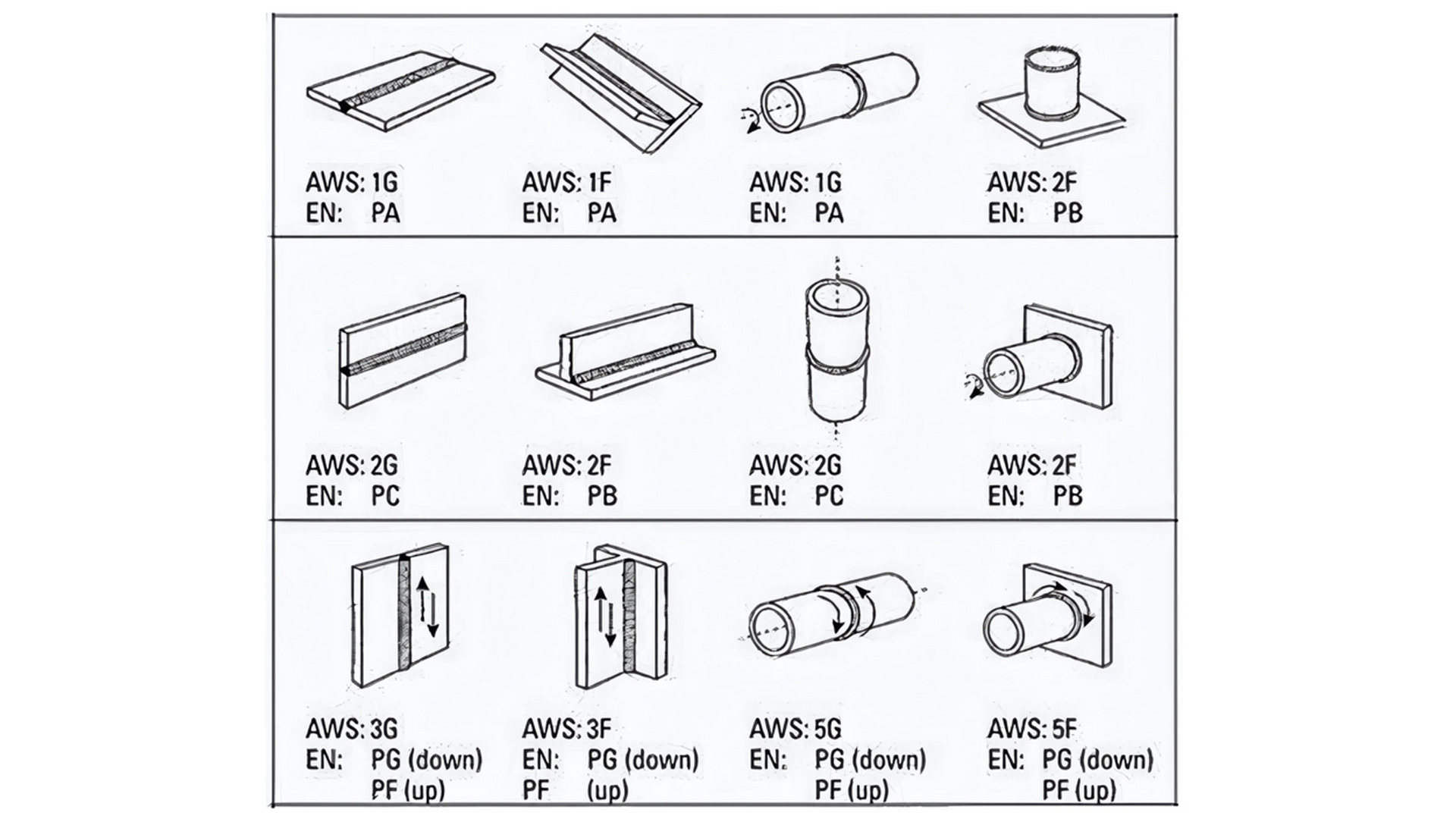 AWS: 1G
EN: PA

AWS: 1F
EN: PA

AWS: 1G
EN: PA

AWS: 2F
EN: PB

AWS: 2G
EN: PC

AWS: 2F
EN: PB

AWS: 2G
EN: PC

AWS: 2F
EN: PB

AWS: 3G
EN: PG (down)
PF (up)

AWS: 3F
EN: PG (down)
PF (up)

AWS: 5G
EN: PG (down)
PF (up)

AWS: 5F
EN: PG (down)
PF (up)